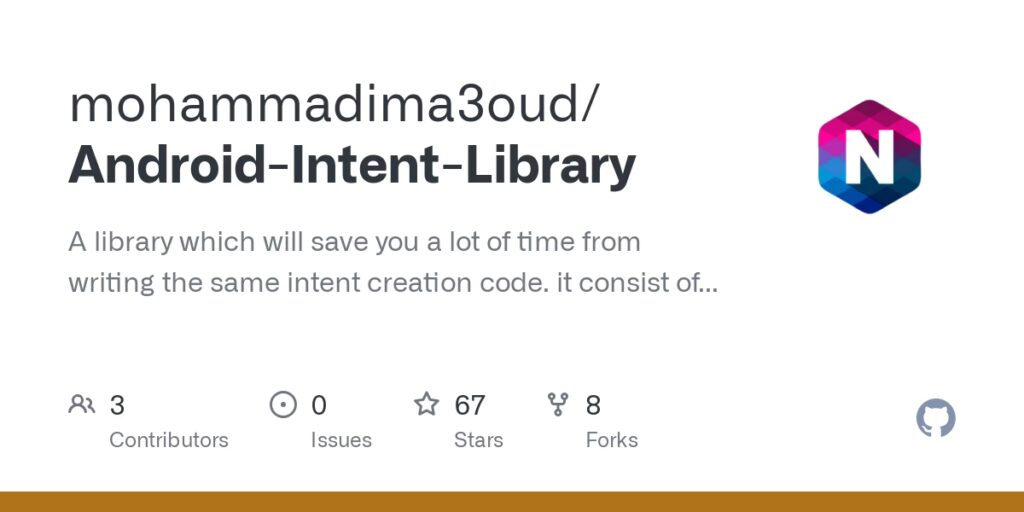 mohammadima3oud/
Android-Intent-Library

A library which will save you a lot of time from writing the same intent creation code. it consist of...

N

3
Contributors

0
Issues

67
Stars

8
Forks